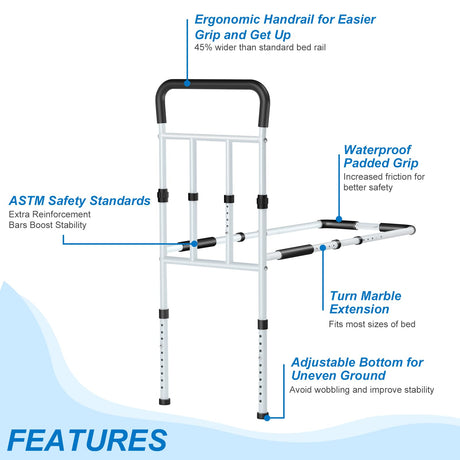 Ergonomic Handrail for Easier Grip and Get Up
45% wider than standard bed rail

Waterproof Padded Grip
Increased friction for better safety

ASTM Safety Standards
Extra Reinforcement Bars Boost Stability

Turn Marble Extension
Fits most sizes of bed

Adjustable Bottom for Uneven Ground
Avoid wobbling and improve stability

FEATURES