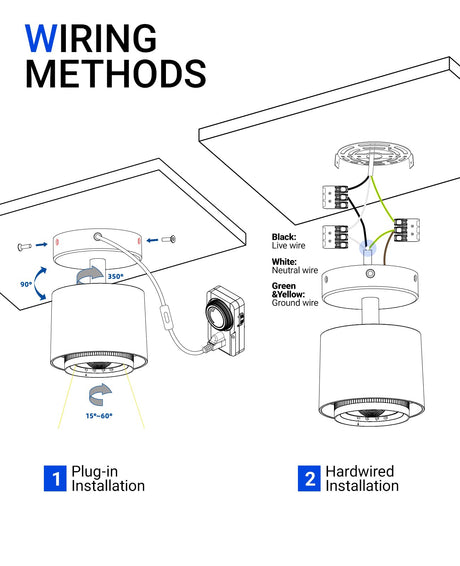 WIRING METHODS

90°

350°

15°~60°

Black:
Live wire

White:
Neutral wire

Green &Yellow:
Ground wire

1 Plug-in Installation

2 Hardwired Installation