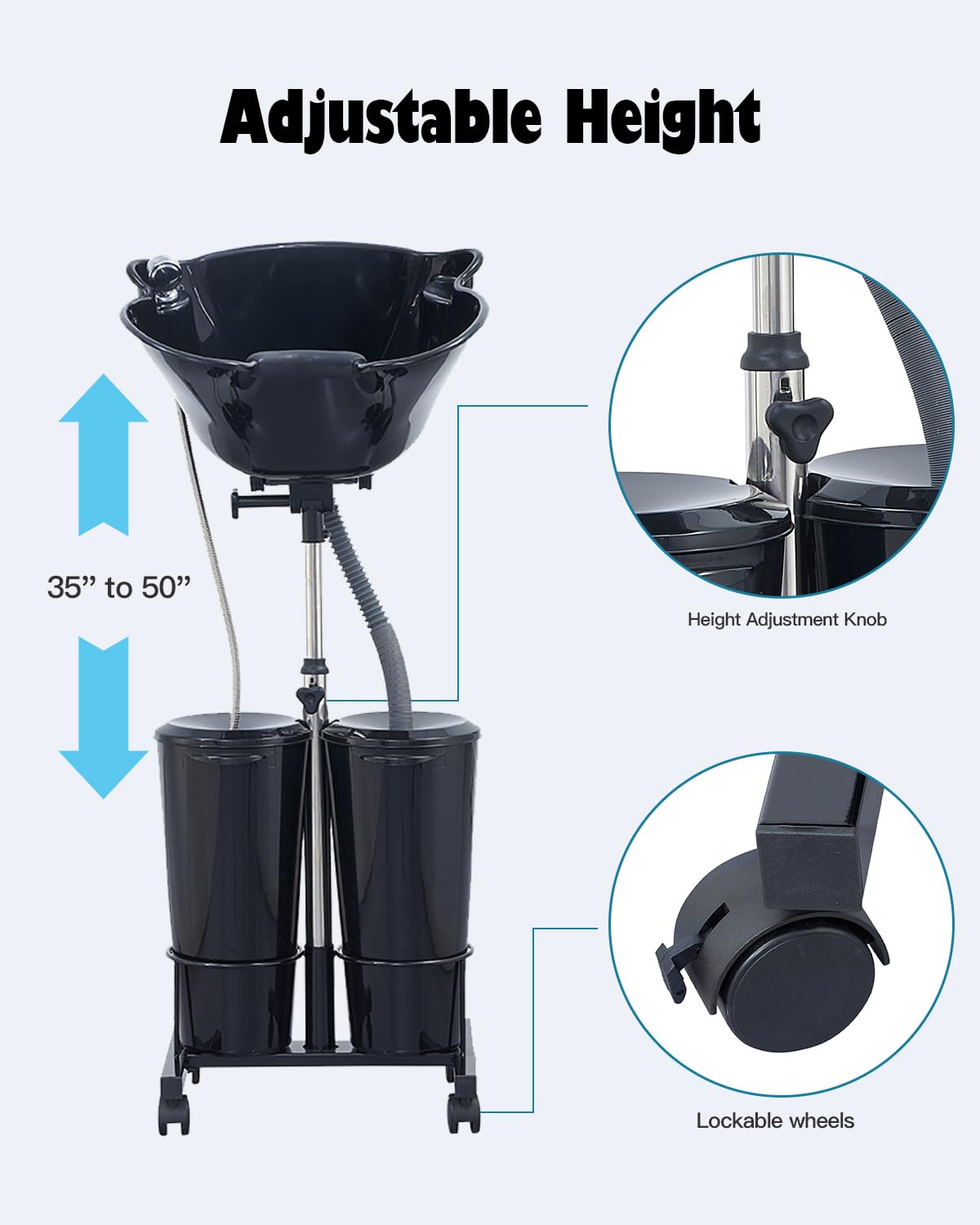 Adjustable Height

35” to 50”

Height Adjustment Knob

Lockable wheels