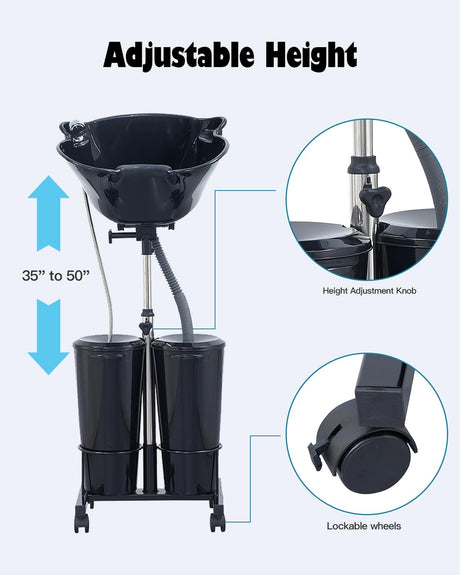 Adjustable Height

35” to 50”

Height Adjustment Knob

Lockable wheels