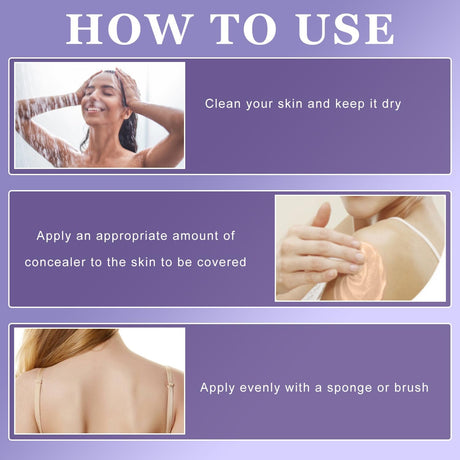 HOW TO USE

Clean your skin and keep it dry

Apply an appropriate amount of concealer to the skin to be covered

Apply evenly with a sponge or brush