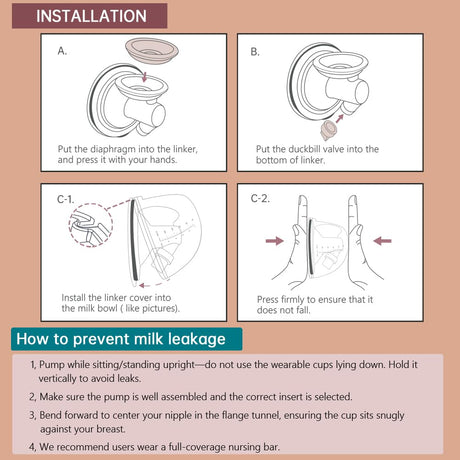 INSTALLATION

A.

Put the diaphragm into the linker, and press it with your hands.

B.

Put the duckbill valve into the bottom of linker.

C-1.

Install the linker cover into the milk bowl ( like pictures).

C-2.

Press firmly to ensure that it does not fall.

How to prevent milk leakage

1, Pump while sitting/standing upright—do not use the wearable cups lying down. Hold it vertically to avoid leaks.

2, Make sure the pump is well assembled and the correct insert is selected.

3, Bend forward to center your nipple in the flange tunnel, ensuring the cup sits snugly against your breast.

4, We recommend users wear a full-coverage nursing bar.