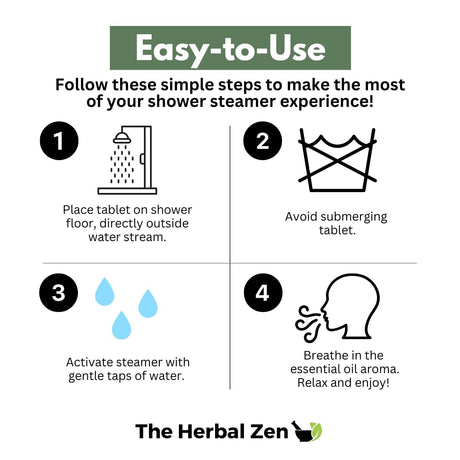 Easy-to-Use

Follow these simple steps to make the most of your shower steamer experience!

1

Place tablet on shower floor, directly outside water stream.

2

Avoid submerging tablet.

3

Activate steamer with gentle taps of water.

4

Breathe in the essential oil aroma. Relax and enjoy!

The Herbal Zen