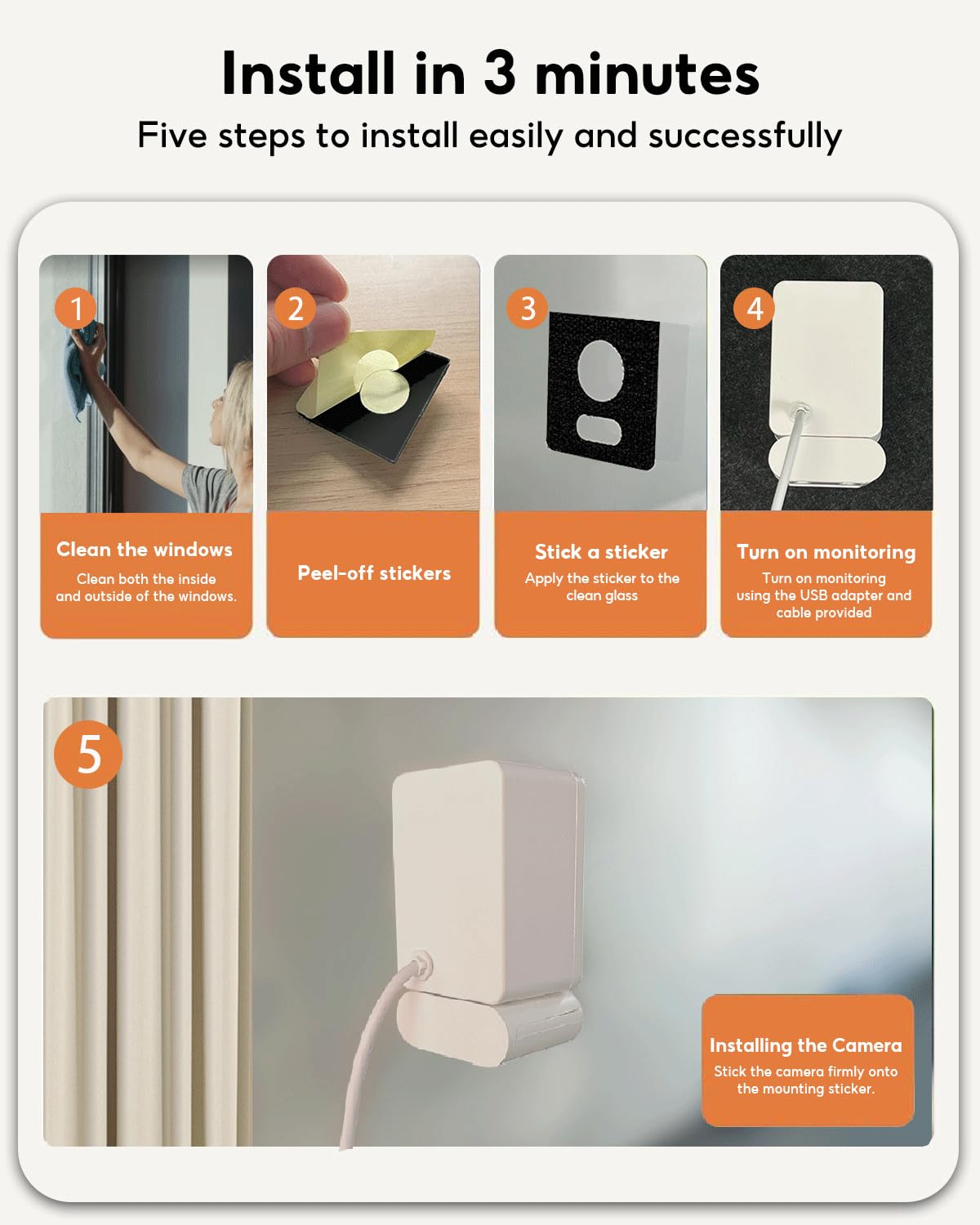 Install in 3 minutes

Five steps to install easily and successfully

1

Clean the windows

Clean both the inside and outside of the windows.

2

Peel-off stickers

3

Stick a sticker

Apply the sticker to the clean glass

4

Turn on monitoring

Turn on monitoring using the USB adapter and cable provided

5

Installing the Camera

Stick the camera firmly onto the mounting sticker.