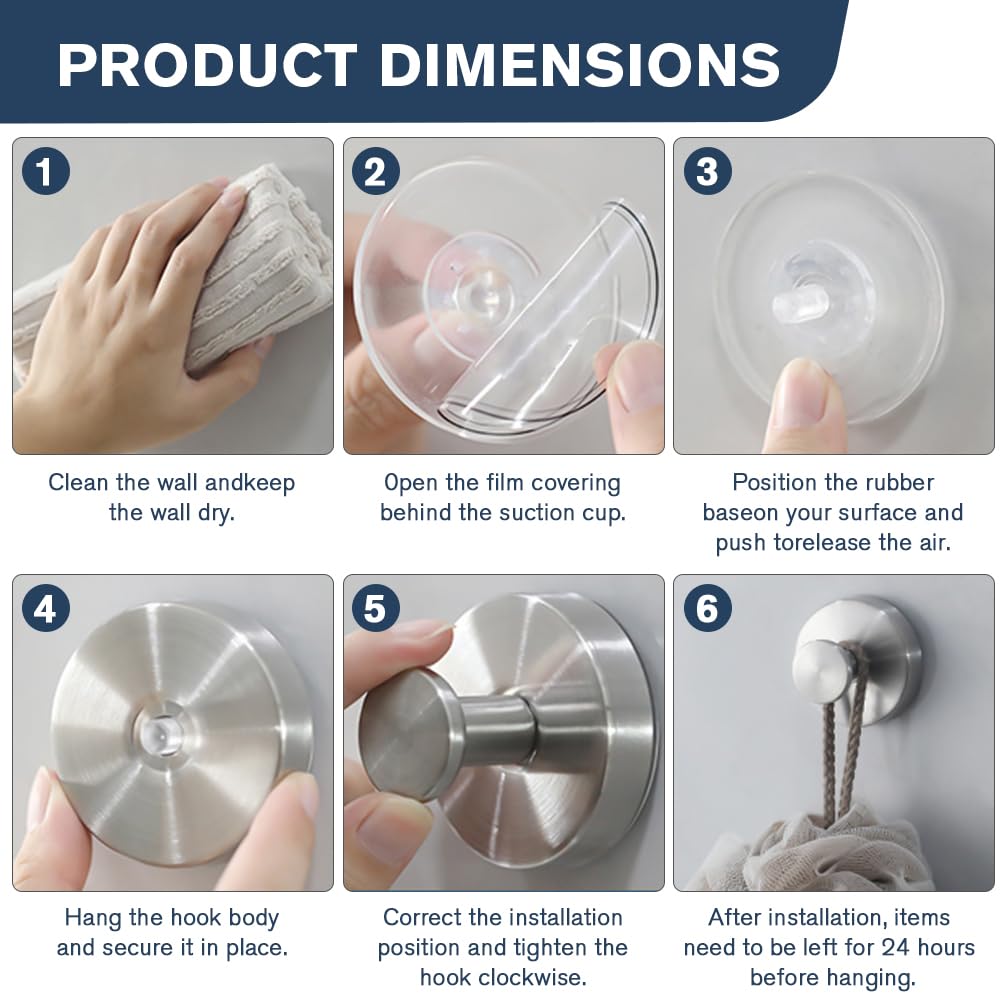 PRODUCT DIMENSIONS

1

Clean the wall andkeep the wall dry.

2

Open the film covering behind the suction cup.

3

Position the rubber baseon your surface and push torelease the air.

4

Hang the hook body and secure it in place.

5

Correct the installation position and tighten the hook clockwise.

6

After installation, items need to be left for 24 hours before hanging.