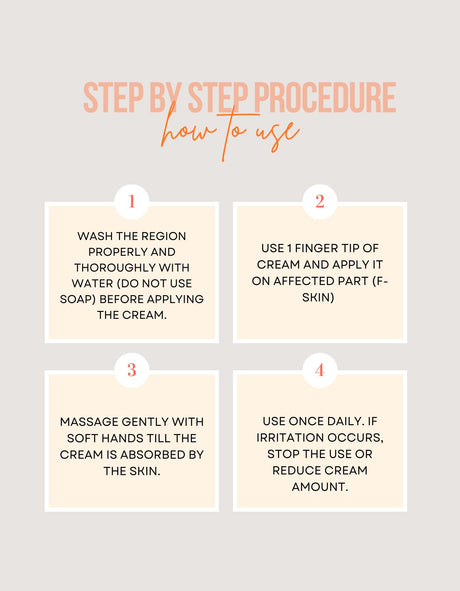 STEP BY STEP PROCEDURE
how to use

1

WASH THE REGION PROPERLY AND THOROUGHLY WITH WATER (DO NOT USE SOAP) BEFORE APPLYING THE CREAM.

2

USE 1 FINGER TIP OF CREAM AND APPLY IT ON AFFECTED PART (F-SKIN)

3

MASSAGE GENTLY WITH SOFT HANDS TILL THE CREAM IS ABSORBED BY THE SKIN.

4

USE ONCE DAILY. IF IRRITATION OCCURS, STOP THE USE OR REDUCE CREAM AMOUNT.