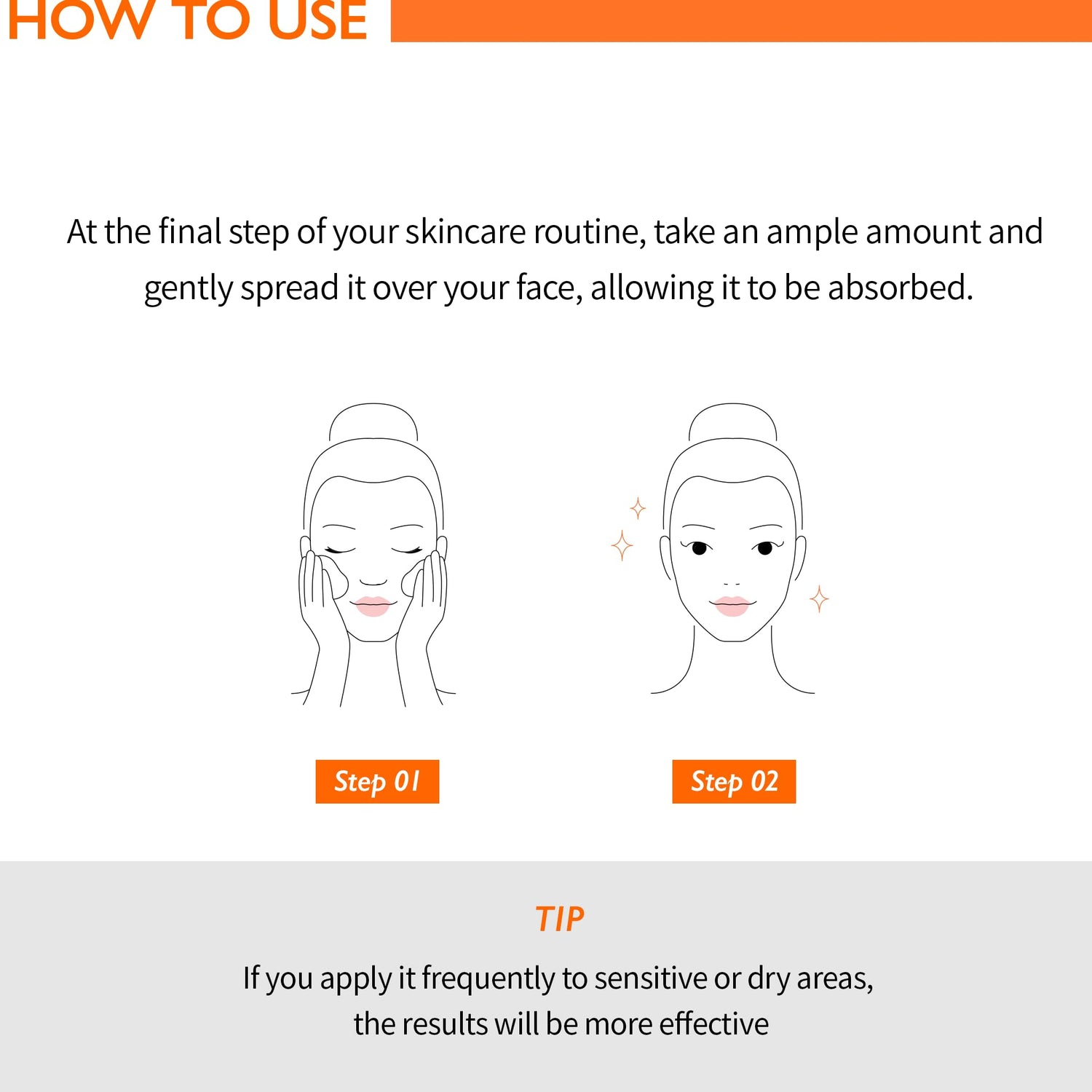 HOW TO USE

At the final step of your skincare routine, take an ample amount and gently spread it over your face, allowing it to be absorbed.

Step 01

Step 02

TIP

If you apply it frequently to sensitive or dry areas, the results will be more effective