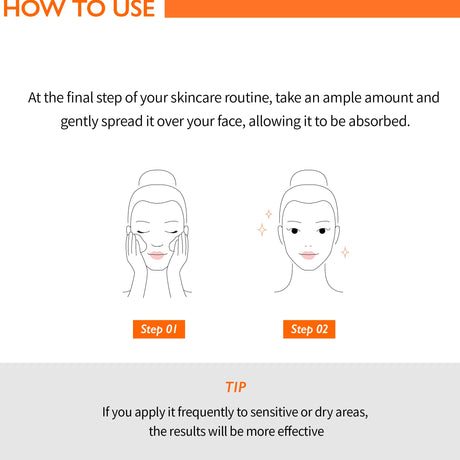 HOW TO USE

At the final step of your skincare routine, take an ample amount and gently spread it over your face, allowing it to be absorbed.

Step 01

Step 02

TIP

If you apply it frequently to sensitive or dry areas, the results will be more effective