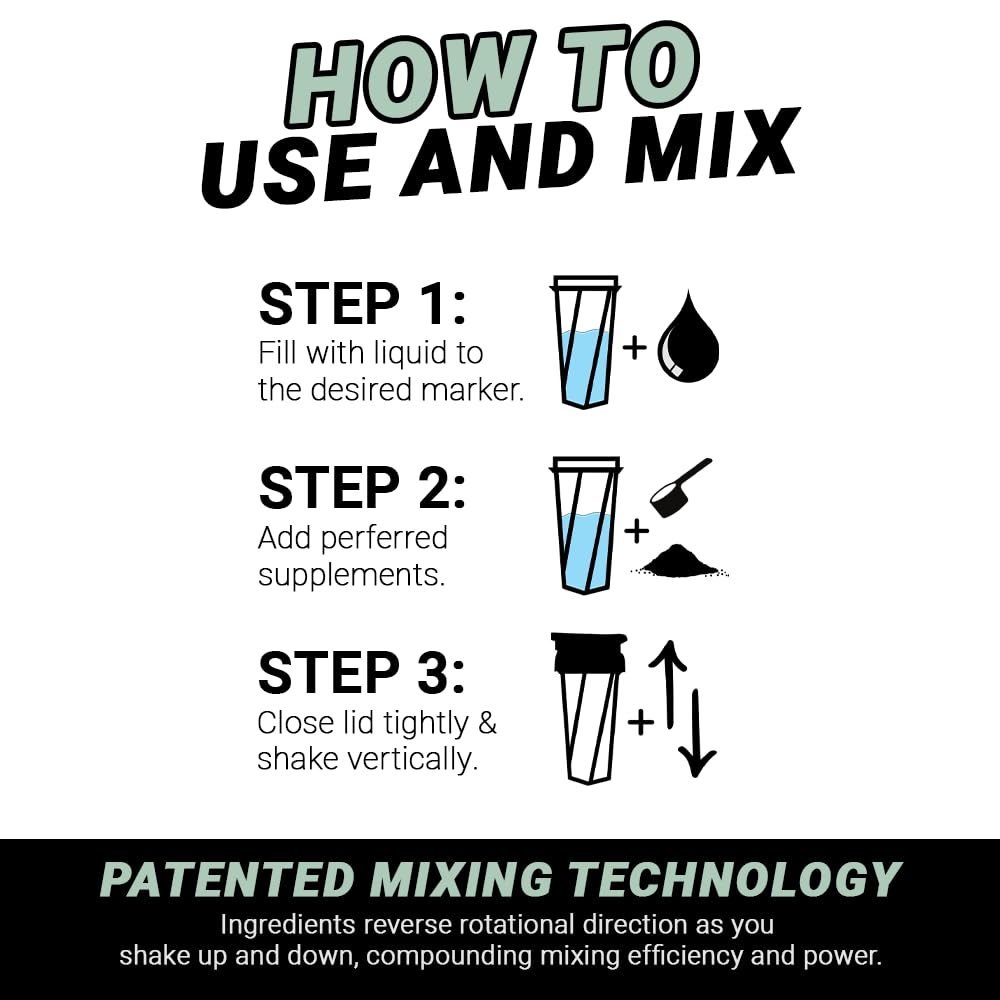 HOW TO
USE AND MIX

STEP 1:
Fill with liquid to the desired marker.

+

STEP 2:
Add perferred supplements.

+

STEP 3:
Close lid tightly & shake vertically.

+

PATENTED MIXING TECHNOLOGY
Ingredients reverse rotational direction as you shake up and down, compounding mixing efficiency and power.