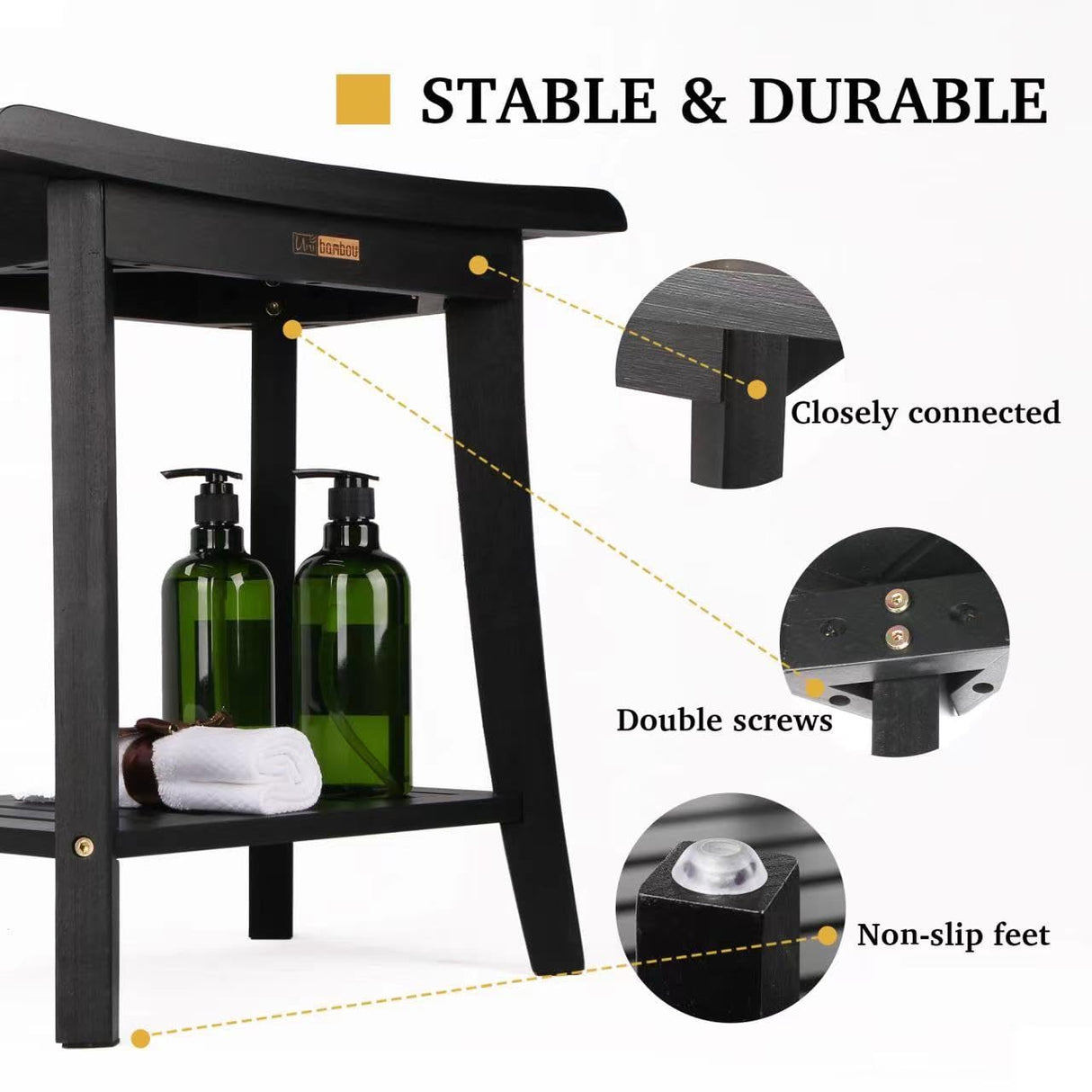 STABLE & DURABLE

Uni bambou

Closely connected

Double screws

Non-slip feet