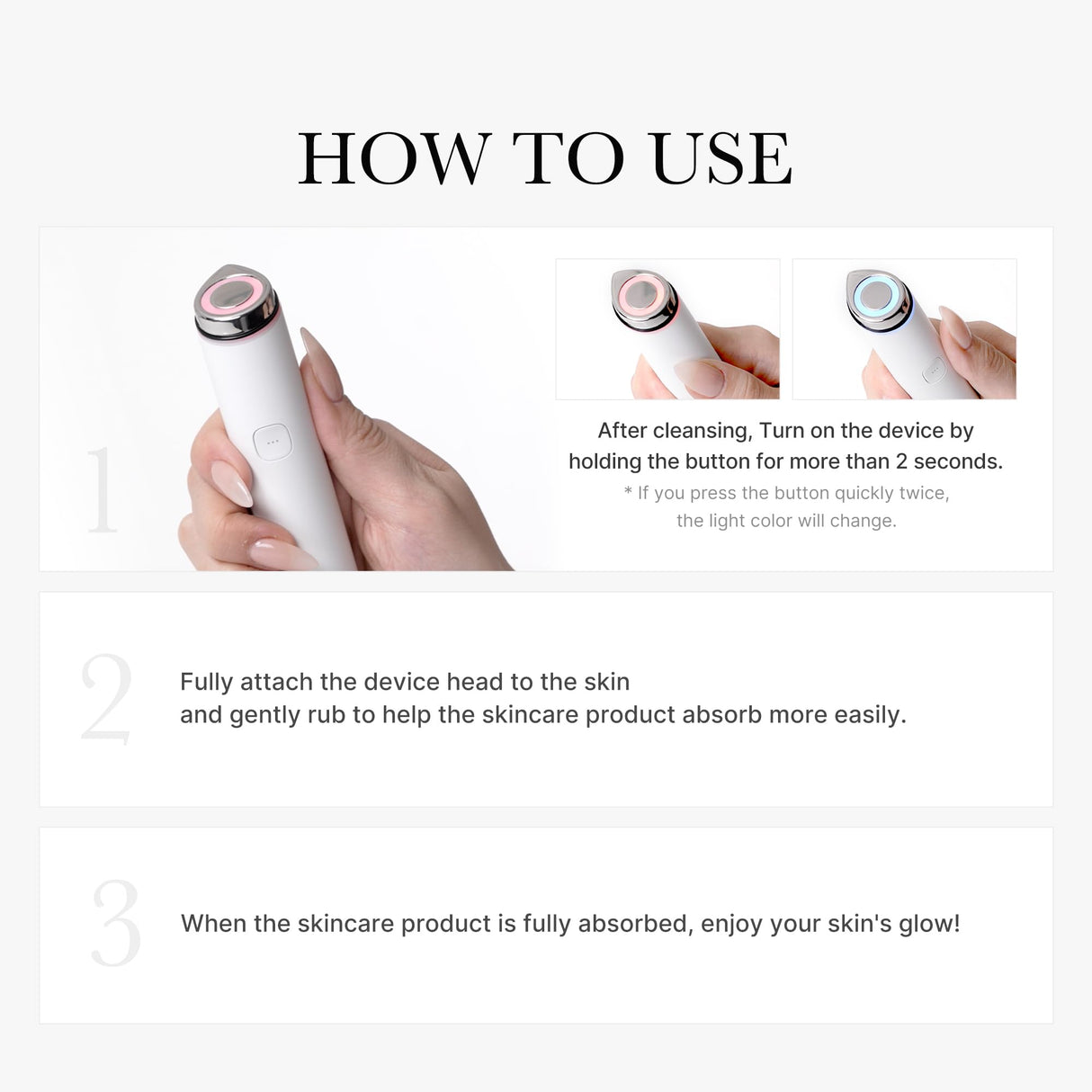 HOW TO USE

1

After cleansing, Turn on the device by holding the button for more than 2 seconds.

* If you press the button quickly twice, the light color will change.

2

Fully attach the device head to the skin and gently rub to help the skincare product absorb more easily.

3

When the skincare product is fully absorbed, enjoy your skin's glow!