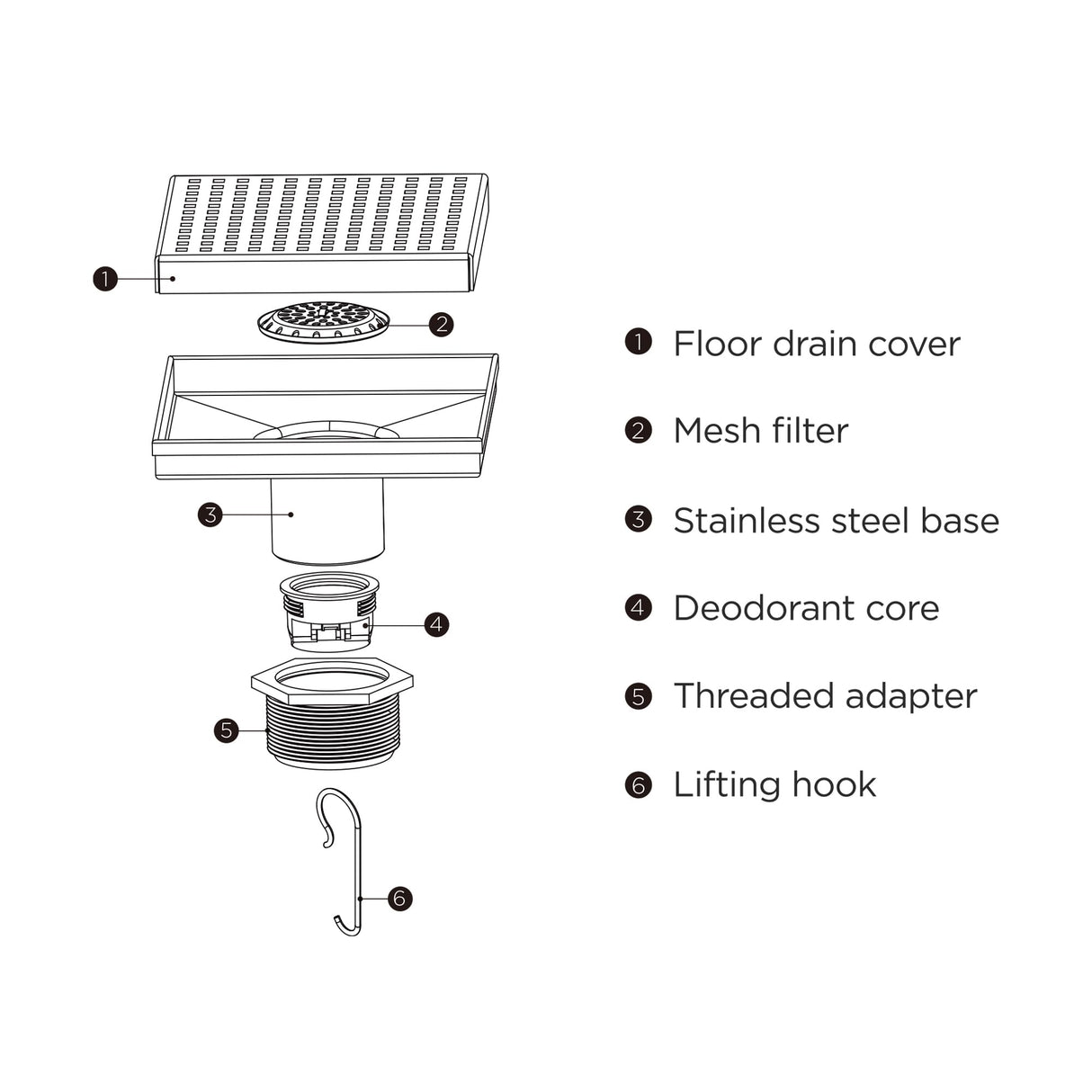 1

2

3

4

5

6

1 Floor drain cover

2 Mesh filter

3 Stainless steel base

4 Deodorant core

5 Threaded adapter

6 Lifting hook