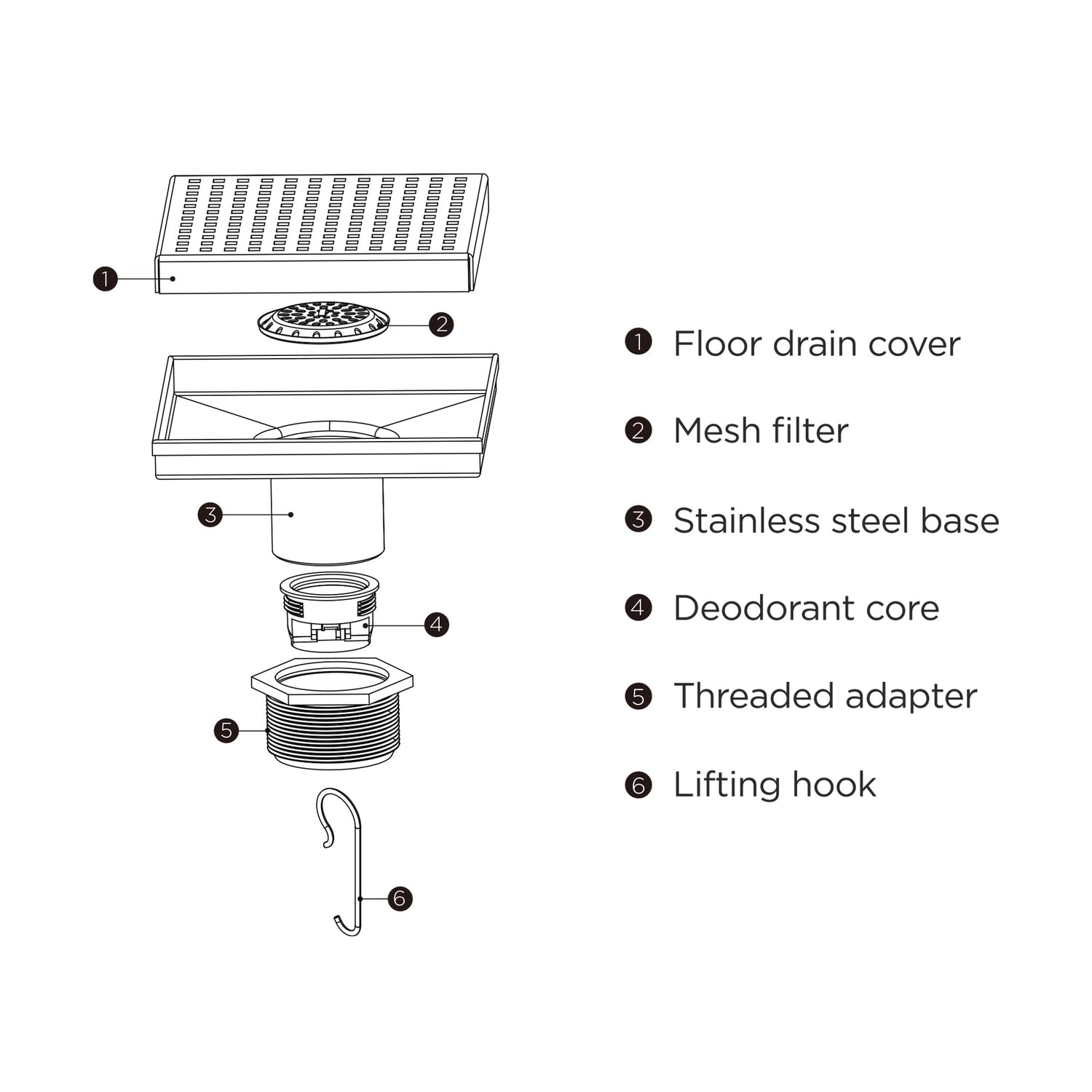 1
2
3
4
5
6

1 Floor drain cover

2 Mesh filter

3 Stainless steel base

4 Deodorant core

5 Threaded adapter

6 Lifting hook