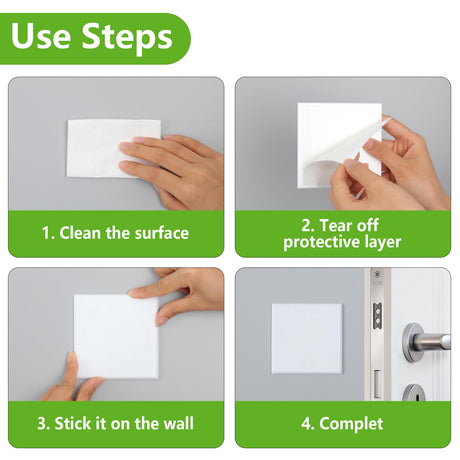 Use Steps

1. Clean the surface

2. Tear off protective layer

3. Stick it on the wall

4. Complet