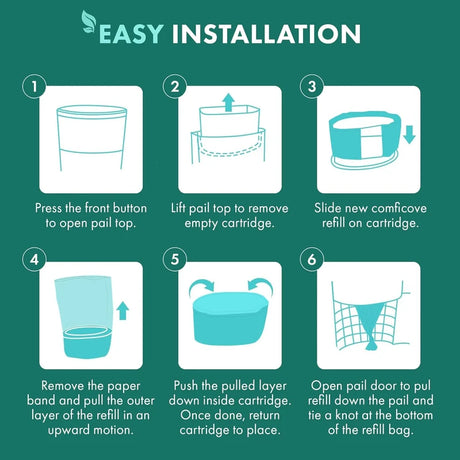 EASY INSTALLATION

1
Press the front button to open pail top.

2
Lift pail top to remove empty cartridge.

3
Slide new comficove refill on cartridge.

4
Remove the paper band and pull the outer layer of the refill in an upward motion.

5
Push the pulled layer down inside cartridge. Once done, return cartridge to place.

6
Open pail door to pul refill down the pail and tie a knot at the bottom of the refill bag.