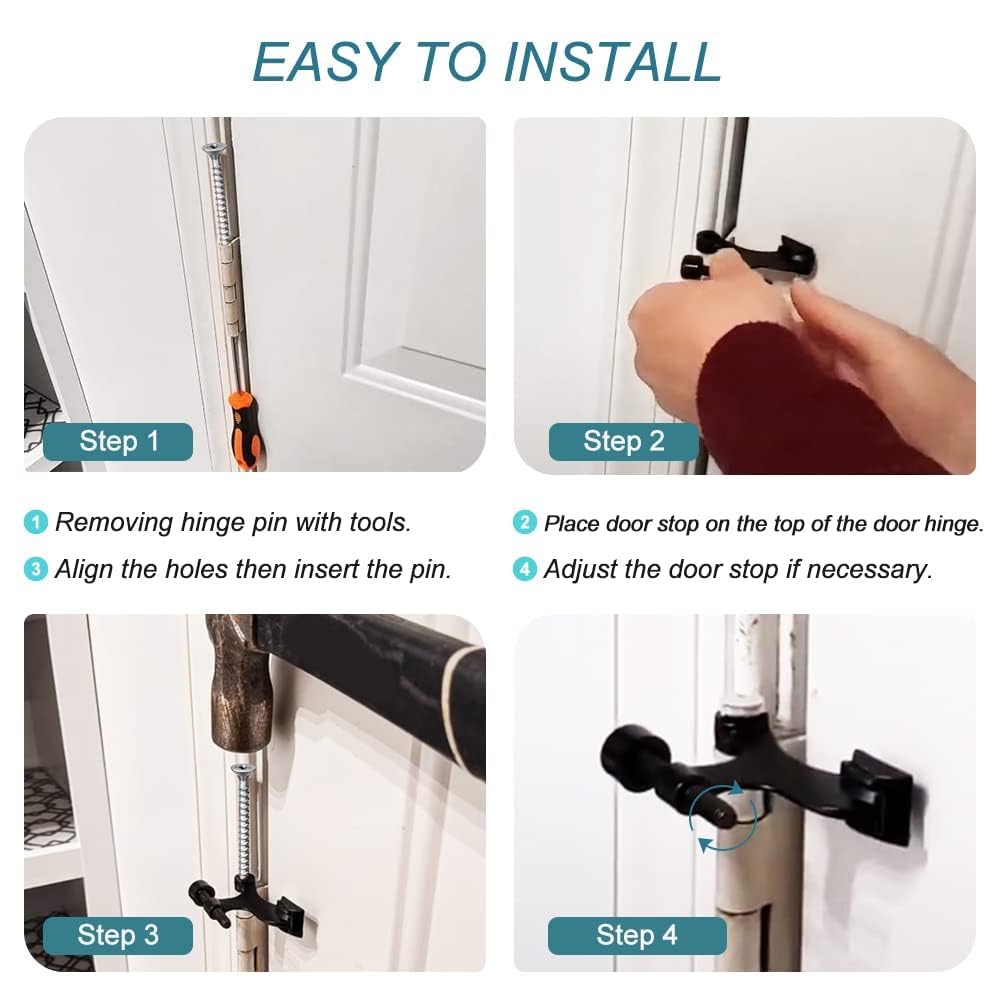 EASY TO INSTALL

Step 1

Step 2

1 Removing hinge pin with tools.

2 Place door stop on the top of the door hinge.

3 Align the holes then insert the pin.

4 Adjust the door stop if necessary.

Step 3

Step 4