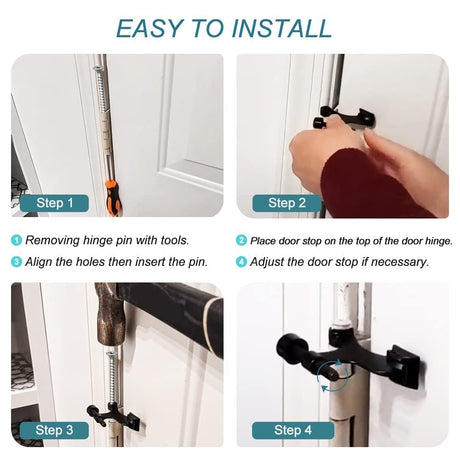 EASY TO INSTALL

Step 1

Step 2

1 Removing hinge pin with tools.

2 Place door stop on the top of the door hinge.

3 Align the holes then insert the pin.

4 Adjust the door stop if necessary.

Step 3

Step 4