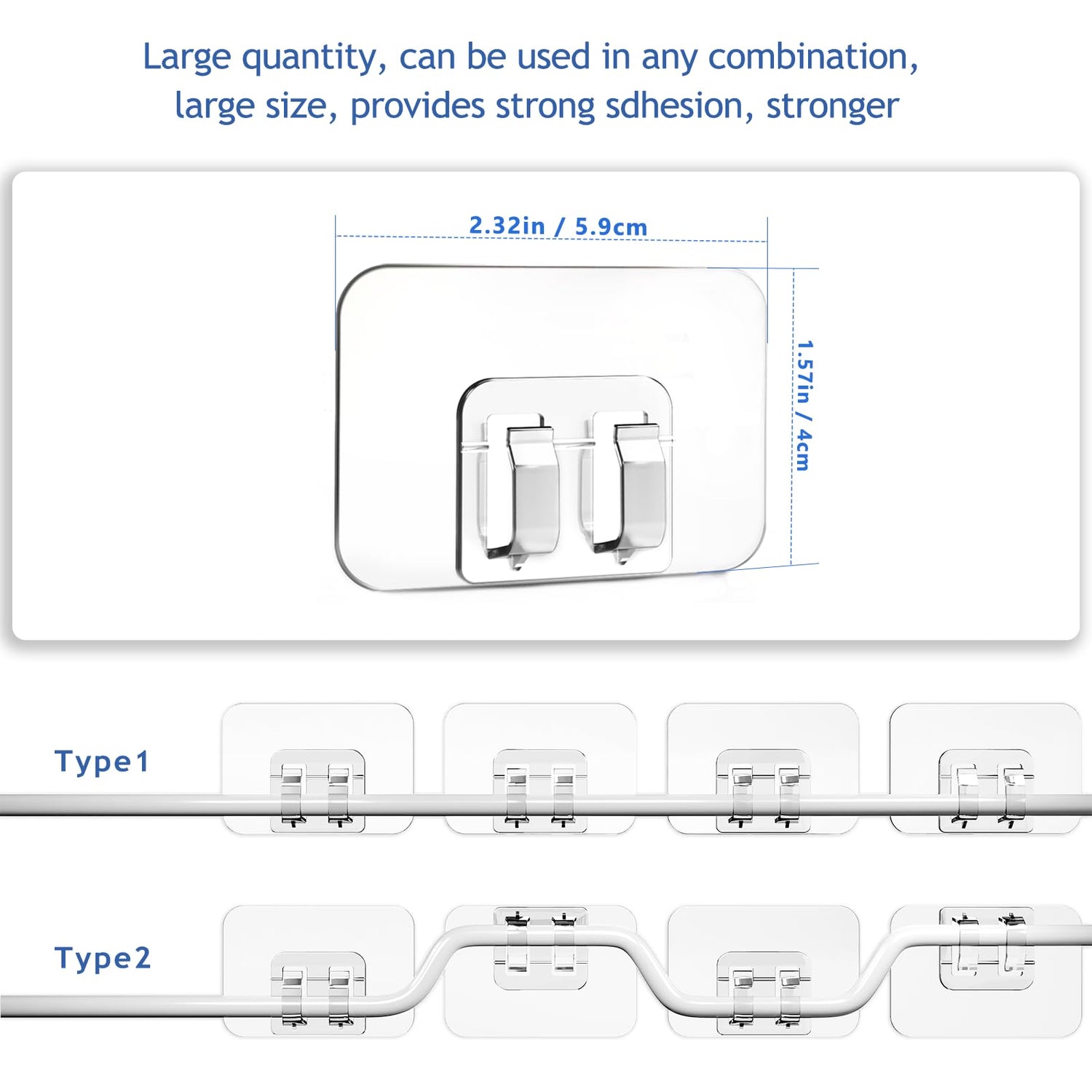 Large quantity, can be used in any combination, large size, provides strong sdhesion, stronger

2.32in / 5.9cm

1.57in / 4cm

Type1

Type2