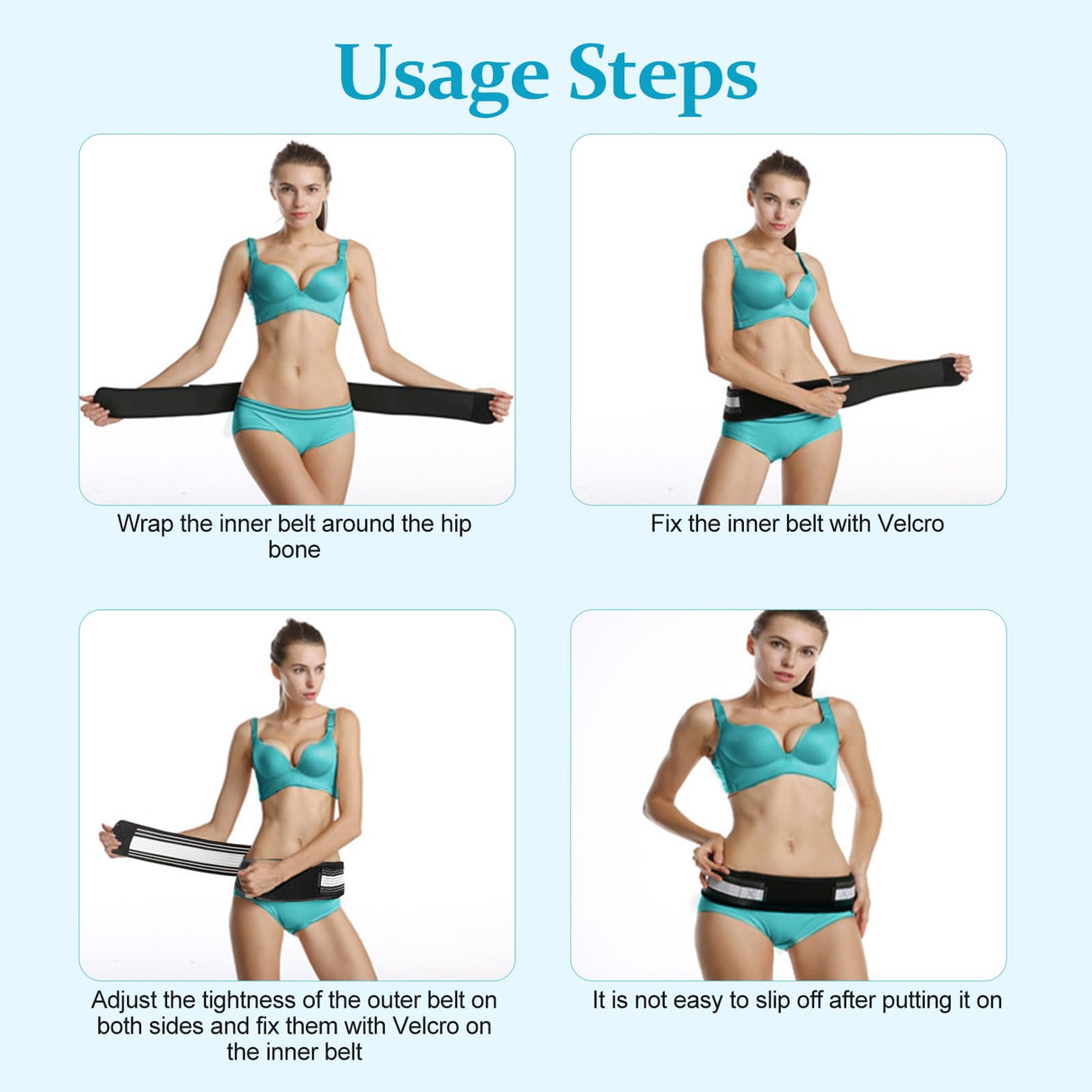 Usage Steps

Wrap the inner belt around the hip bone

Fix the inner belt with Velcro

Adjust the tightness of the outer belt on both sides and fix them with Velcro on the inner belt

It is not easy to slip off after putting it on