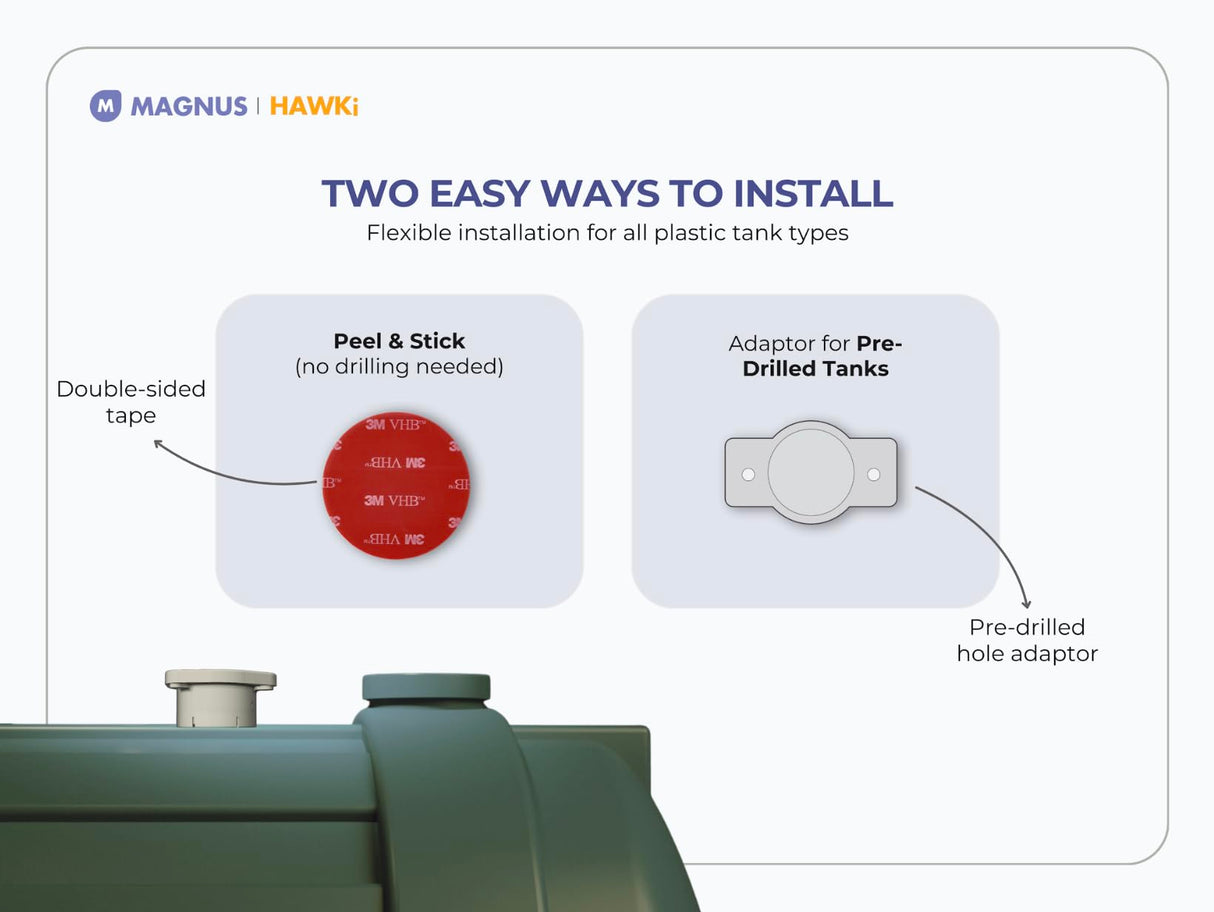 M MAGNUS | HAWKi

TWO EASY WAYS TO INSTALL
Flexible installation for all plastic tank types

Peel & Stick
(no drilling needed)

Double-sided tape

3M VHB™
3M VHB™
3M VHB™
3M VHB™

Adaptor for Pre-Drilled Tanks

Pre-drilled hole adaptor