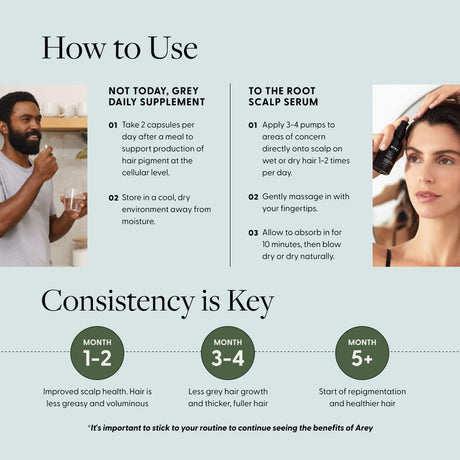 How to Use

NOT TODAY, GREY DAILY SUPPLEMENT

01 Take 2 capsules per day after a meal to support production of hair pigment at the cellular level.

02 Store in a cool, dry environment away from moisture.

TO THE ROOT SCALP SERUM

01 Apply 3-4 pumps to areas of concern directly onto scalp on wet or dry hair 1-2 times per day.

02 Gently massage in with your fingertips.

03 Allow to absorb in for 10 minutes, then blow dry or dry naturally.

Consistency is Key

MONTH 1-2

Improved scalp health. Hair is less greasy and voluminous

MONTH 3-4

Less grey hair growth and thicker, fuller hair

MONTH 5+

Start of repigmentation and healthier hair

*It's important to stick to your routine to continue seeing the benefits of Arey