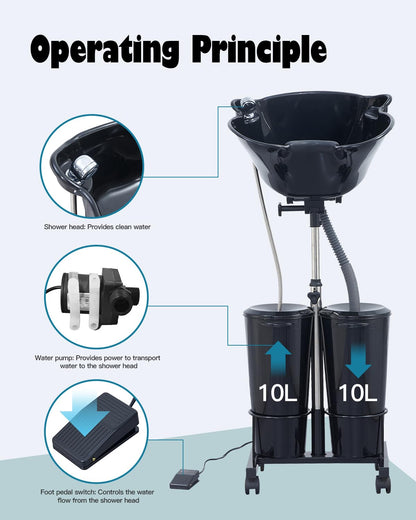 Operating Principle

Shower head: Provides clean water

Water pump: Provides power to transport water to the shower head

Foot pedal switch: Controls the water flow from the shower head

10L

10L