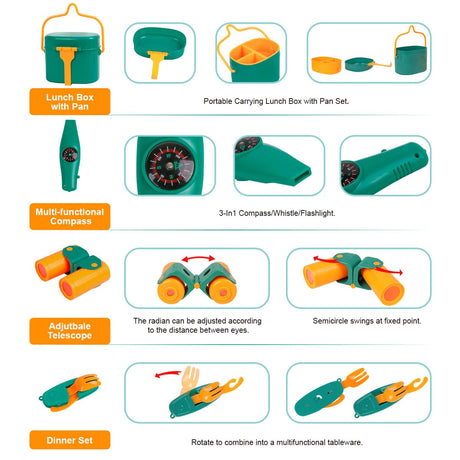 Lunch Box with Pan

Portable Carrying Lunch Box with Pan Set.

Multi-functional Compass

3-In1 Compass/Whistle/Flashlight.

Adjutbale Telescope

The radian can be adjusted according to the distance between eyes.

Semicircle swings at fixed point.

Dinner Set

Rotate to combine into a multifunctional tableware.