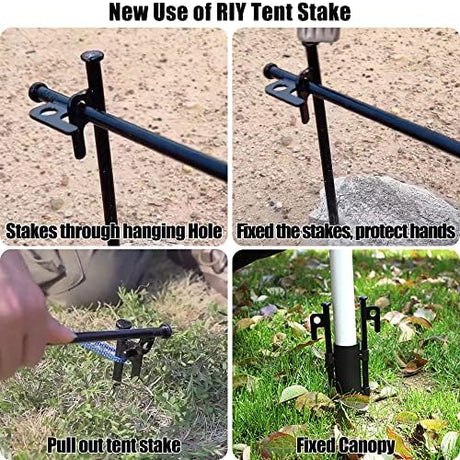 New Use of RIY Tent Stake

Stakes through hanging Hole

Fixed the stakes, protect hands

Pull out tent stake

Fixed Canopy