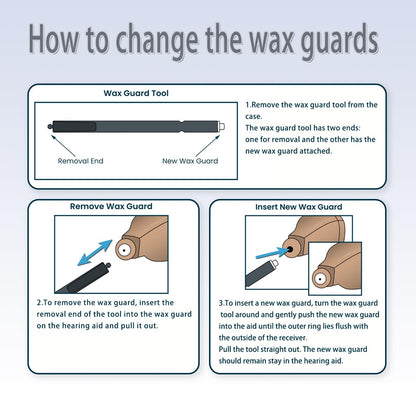 How to change the wax guards

Wax Guard Tool

Removal End

New Wax Guard

1.Remove the wax guard tool from the case.
The wax guard tool has two ends: one for removal and the other has the new wax guard attached.

Remove Wax Guard

2.To remove the wax guard, insert the removal end of the tool into the wax guard on the hearing aid and pull it out.

Insert New Wax Guard

3.To insert a new wax guard, turn the wax guard tool around and gently push the new wax guard into the aid until the outer ring lies flush with the outside of the receiver.
Pull the tool straight out. The new wax guard should remain stay in the hearing aid.