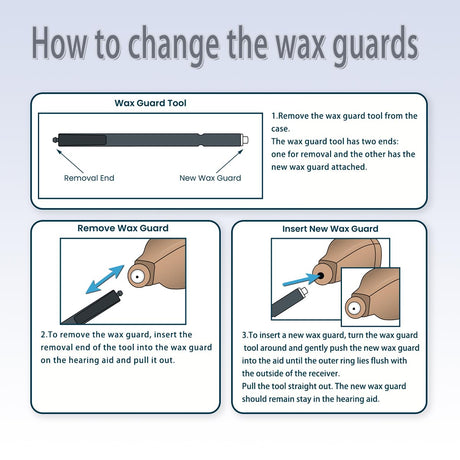 How to change the wax guards

Wax Guard Tool

Removal End

New Wax Guard

1.Remove the wax guard tool from the case.
The wax guard tool has two ends: one for removal and the other has the new wax guard attached.

Remove Wax Guard

2.To remove the wax guard, insert the removal end of the tool into the wax guard on the hearing aid and pull it out.

Insert New Wax Guard

3.To insert a new wax guard, turn the wax guard tool around and gently push the new wax guard into the aid until the outer ring lies flush with the outside of the receiver.
Pull the tool straight out. The new wax guard should remain stay in the hearing aid.