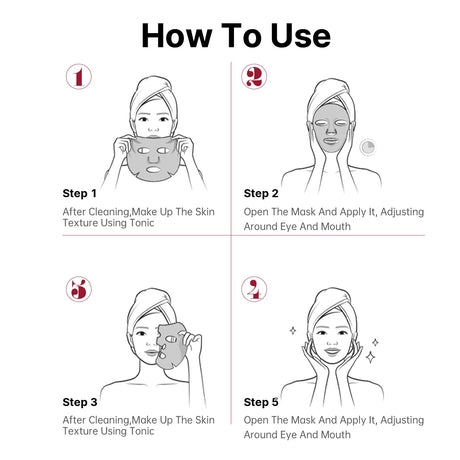 How To Use

1

Step 1

After Cleaning,Make Up The Skin Texture Using Tonic

2

Step 2

Open The Mask And Apply It, Adjusting Around Eye And Mouth

3

Step 3

After Cleaning,Make Up The Skin Texture Using Tonic

4

Step 5

Open The Mask And Apply It, Adjusting Around Eye And Mouth