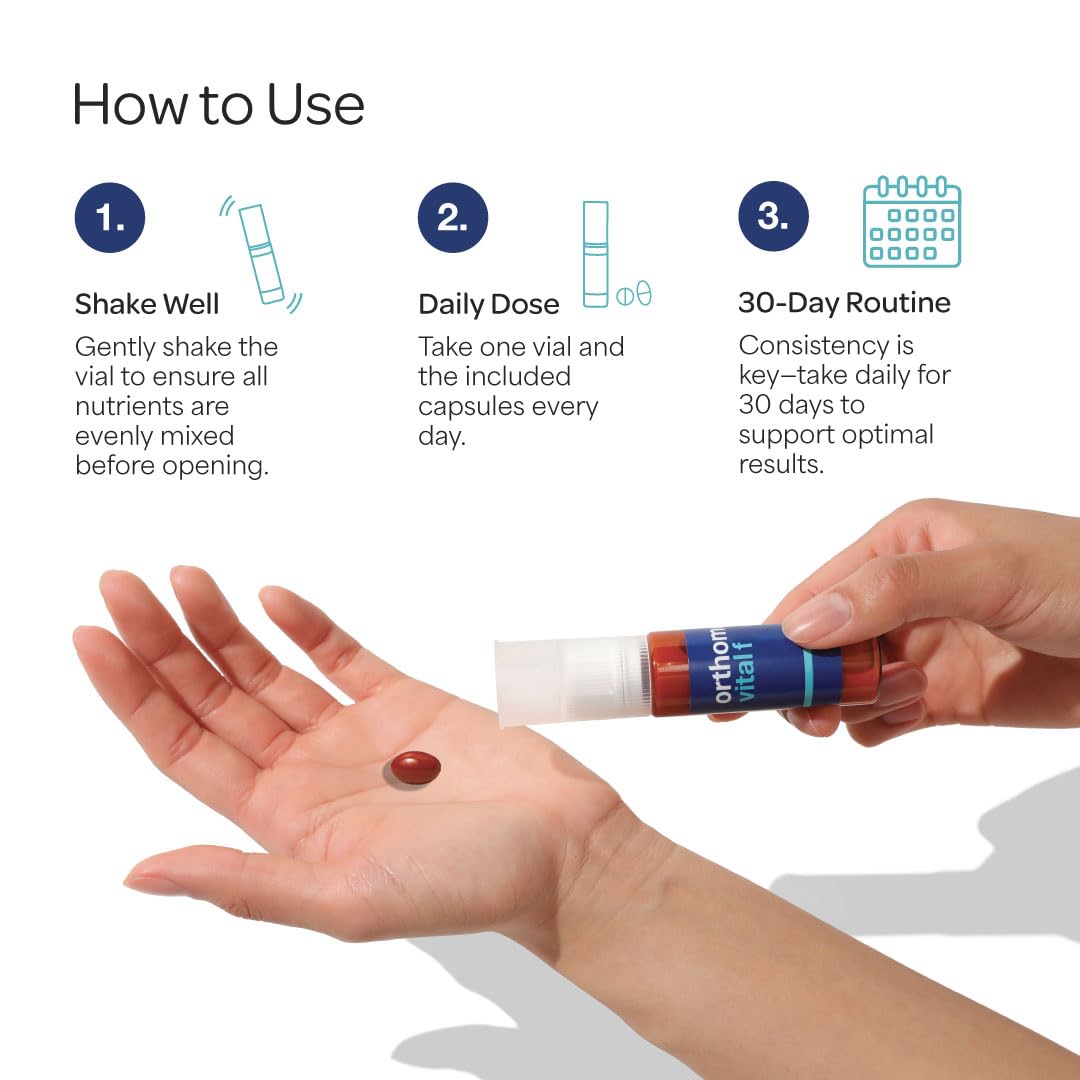 How to Use

1.

Shake Well

Gently shake the vial to ensure all nutrients are evenly mixed before opening.

2.

Daily Dose

Take one vial and the included capsules every day.

3.

30-Day Routine

Consistency is key—take daily for 30 days to support optimal results.

orthom

vital f