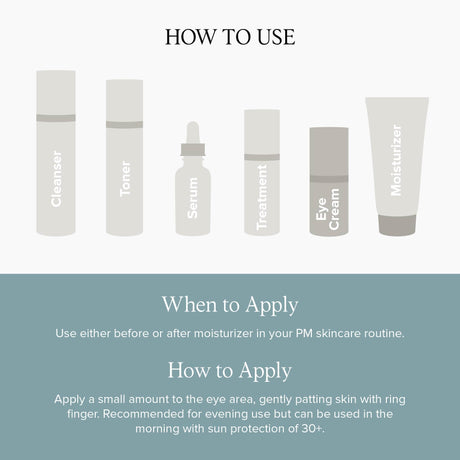 HOW TO USE

Cleanser

Toner

Serum

Treatment

Eye Cream

Moisturizer

When to Apply

Use either before or after moisturizer in your PM skincare routine.

How to Apply

Apply a small amount to the eye area, gently patting skin with ring finger. Recommended for evening use but can be used in the morning with sun protection of 30+.