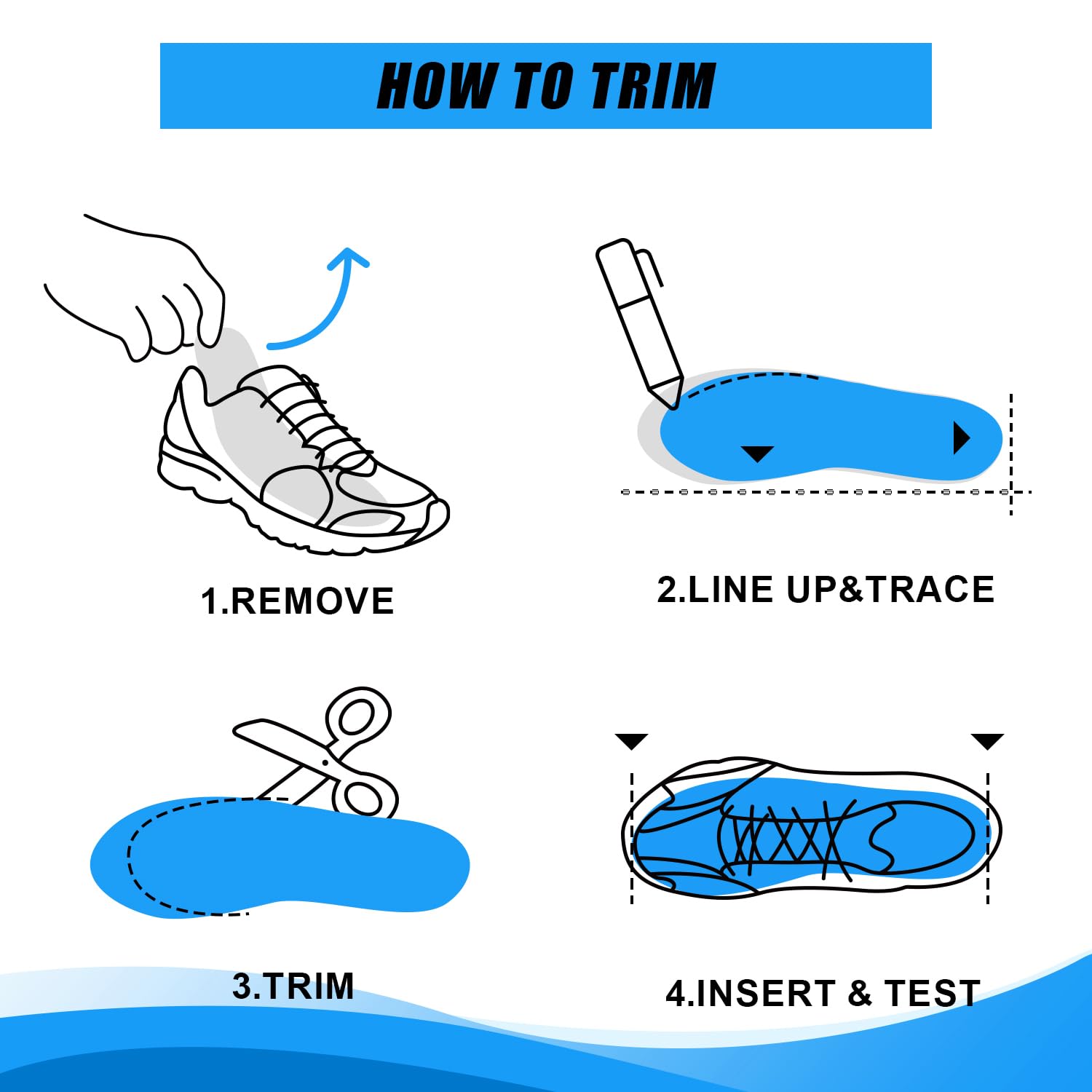 HOW TO TRIM

1.REMOVE

2.LINE UP&TRACE

3.TRIM

4.INSERT & TEST