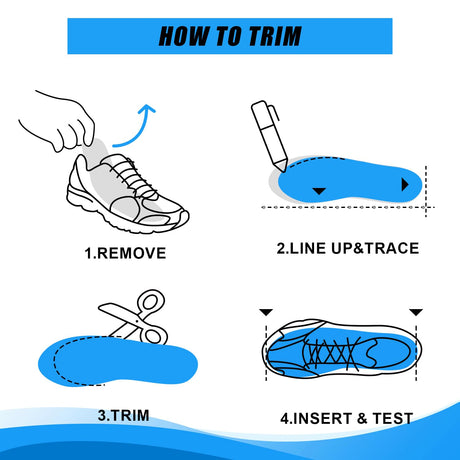 HOW TO TRIM

1.REMOVE

2.LINE UP&TRACE

3.TRIM

4.INSERT & TEST