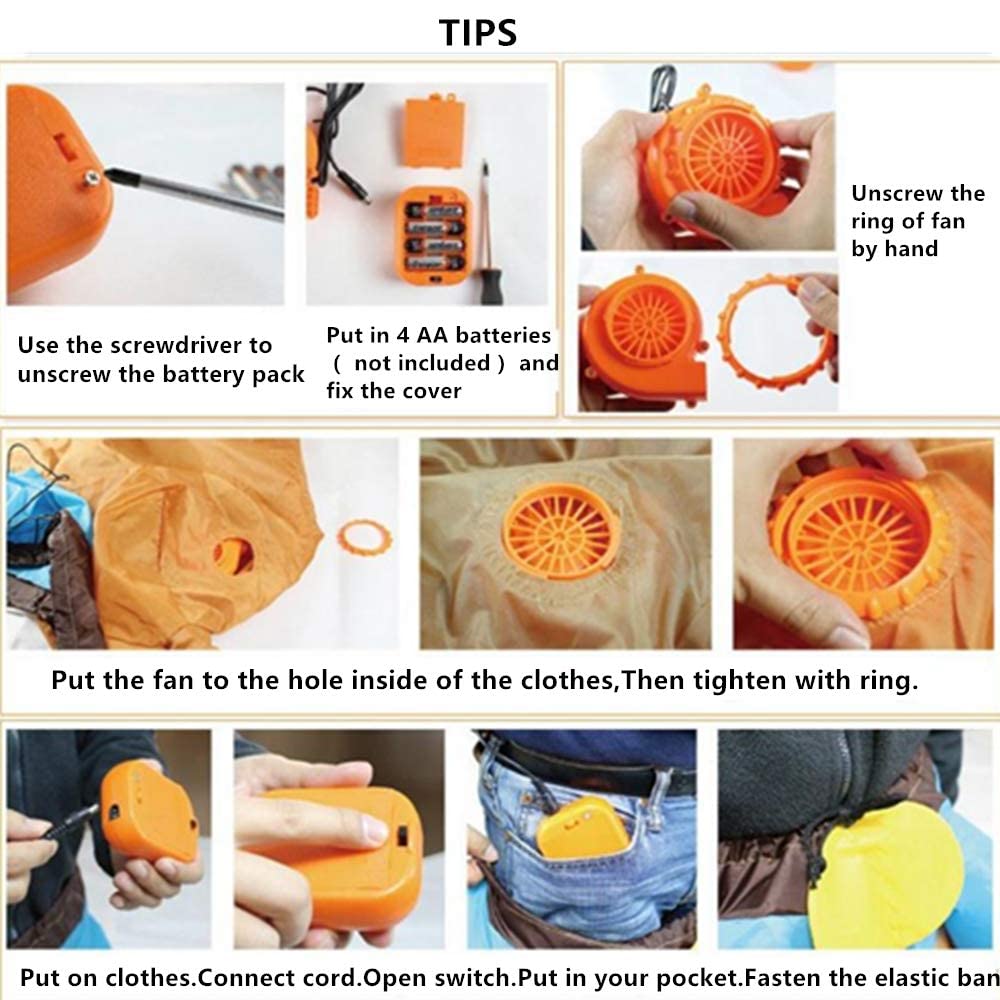 TIPS

Use the screwdriver to unscrew the battery pack

Put in 4 AA batteries （ not included ） and fix the cover

Unscrew the ring of fan by hand

Put the fan to the hole inside of the clothes,Then tighten with ring.

Put on clothes.Connect cord.Open switch.Put in your pocket.Fasten the elastic ban