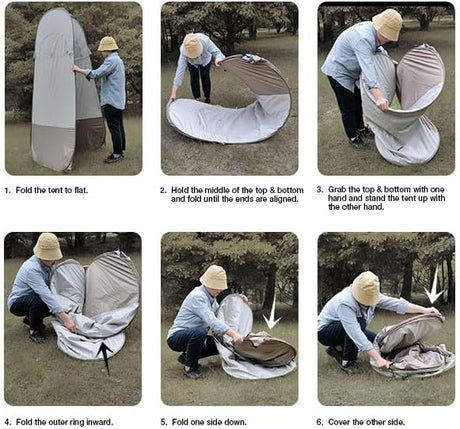 1. Fold the tent to flat.

2. Hold the middle of the top & bottom and fold until the ends are aligned.

3. Grab the top & bottom with one hand and stand the tent up with the other hand.

4. Fold the outer ring inward.

5. Fold one side down.

6. Cover the other side.