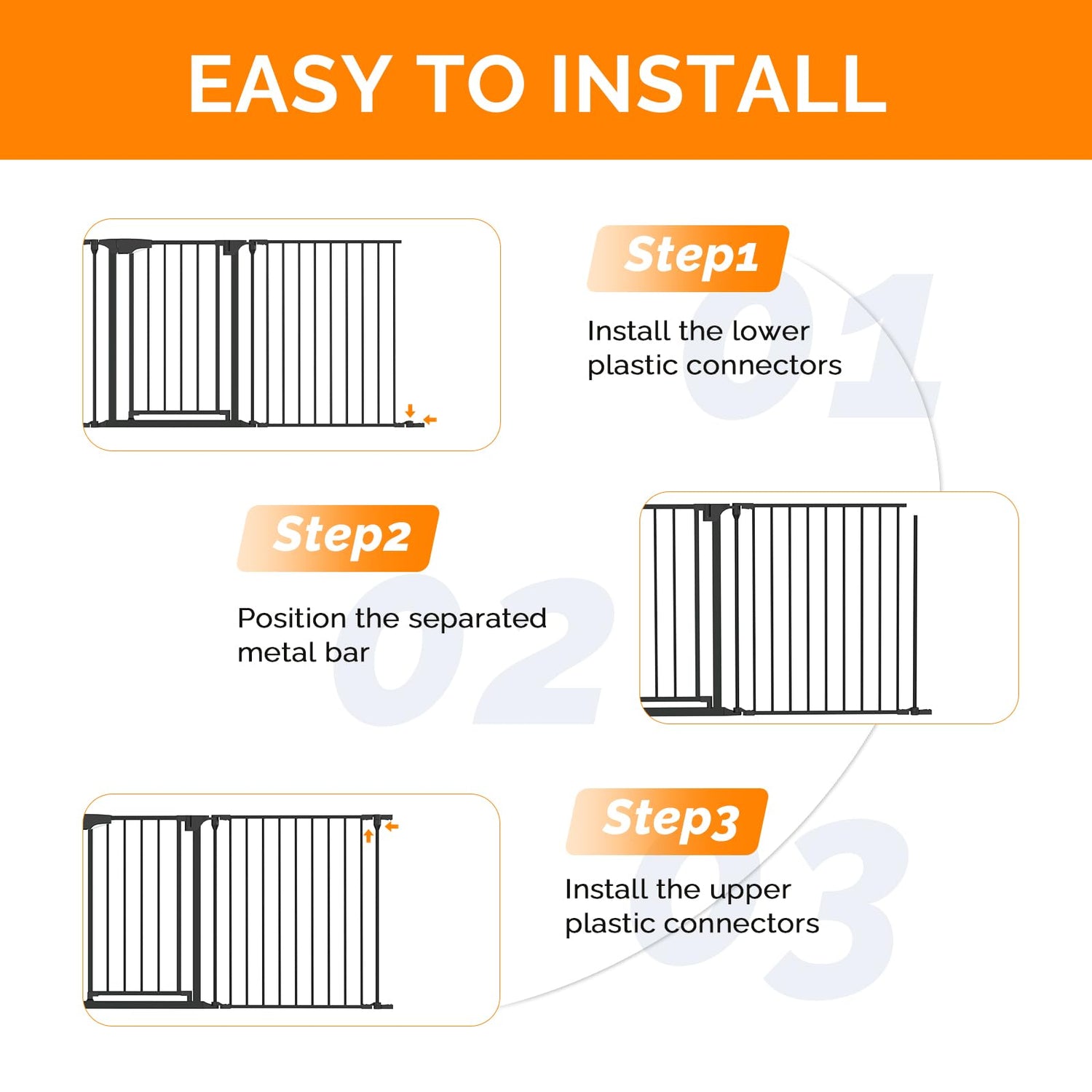 EASY TO INSTALL

Step1

01

Install the lower plastic connectors

Step2

02

Position the separated metal bar

Step3

03

Install the upper plastic connectors