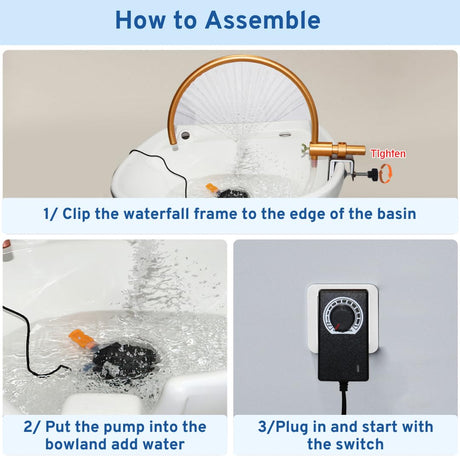 How to Assemble

Tighten

1/ Clip the waterfall frame to the edge of the basin

2/ Put the pump into the bowland add water

3/Plug in and start with the switch