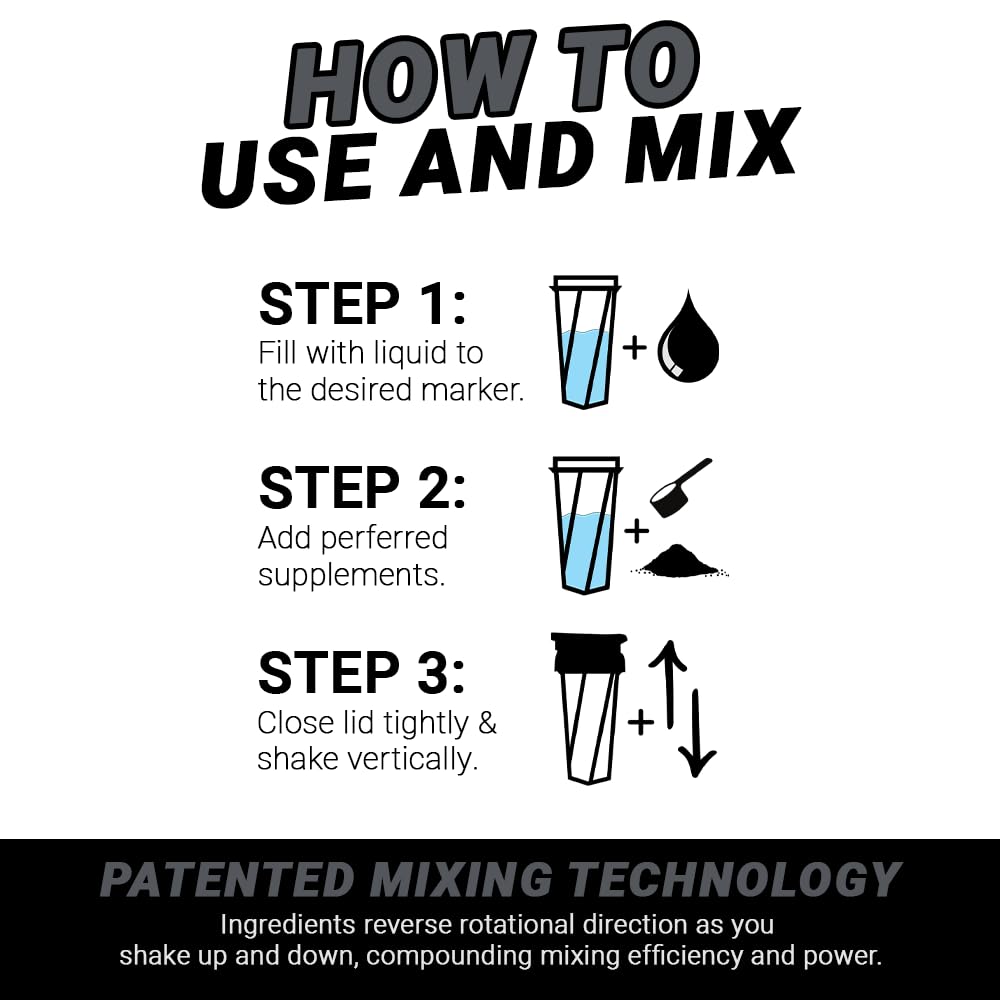 HOW TO
USE AND MIX

STEP 1:
Fill with liquid to the desired marker.

STEP 2:
Add perferred supplements.

STEP 3:
Close lid tightly & shake vertically.

PATENTED MIXING TECHNOLOGY
Ingredients reverse rotational direction as you shake up and down, compounding mixing efficiency and power.