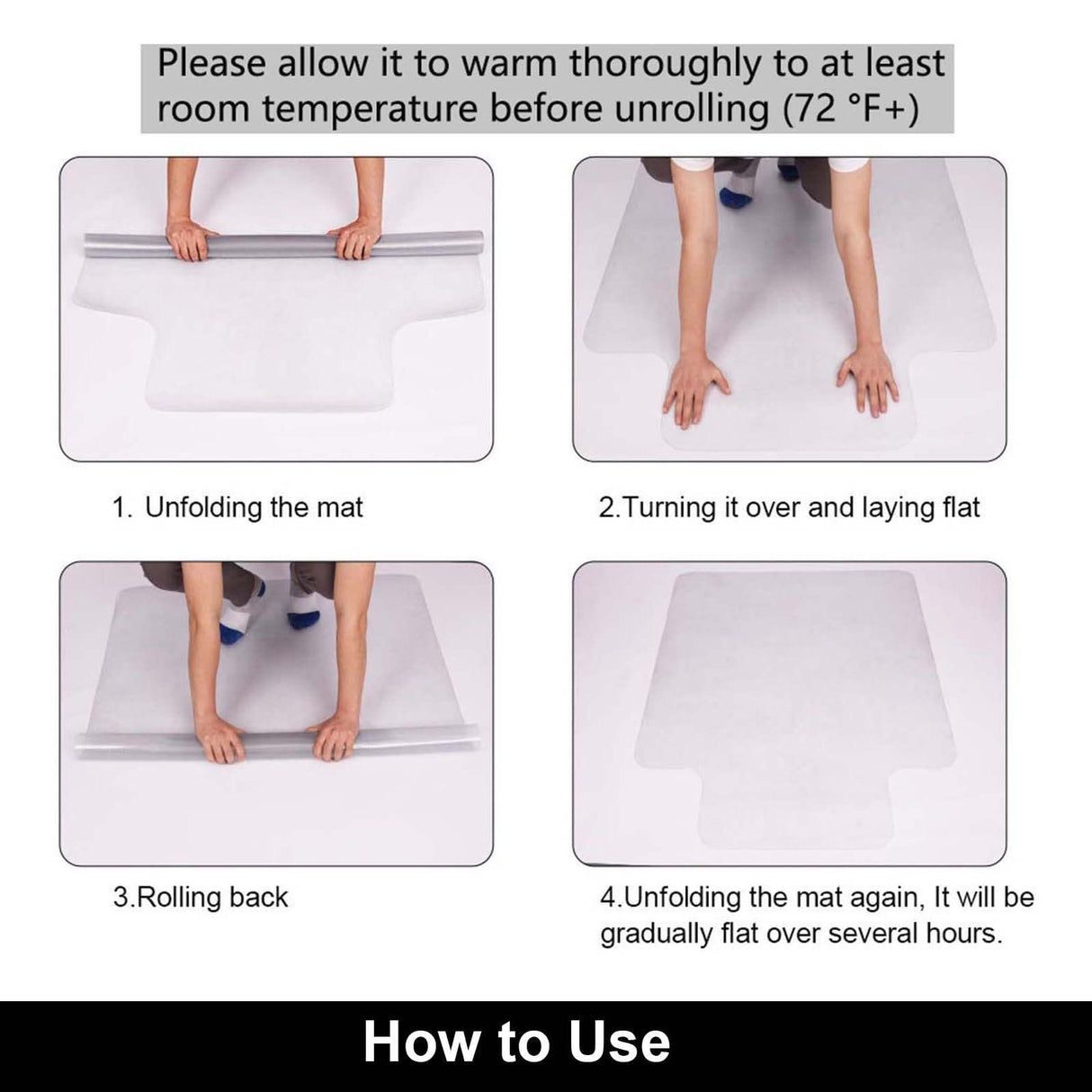 Please allow it to warm thoroughly to at least room temperature before unrolling (72 °F+)

1. Unfolding the mat

2.Turning it over and laying flat

3.Rolling back

4.Unfolding the mat again, It will be gradually flat over several hours.

How to Use