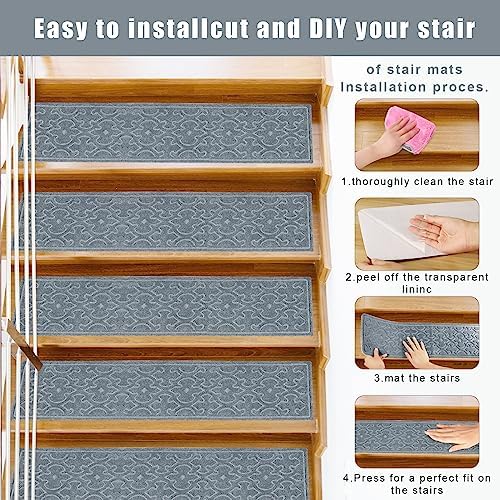 Easy to installcut and DIY your stair

of stair mats
Installation proces.

1.thoroughly clean the stair

2.peel off the transparent lininc

3.mat the stairs

4.Press for a perfect fit on the stairs