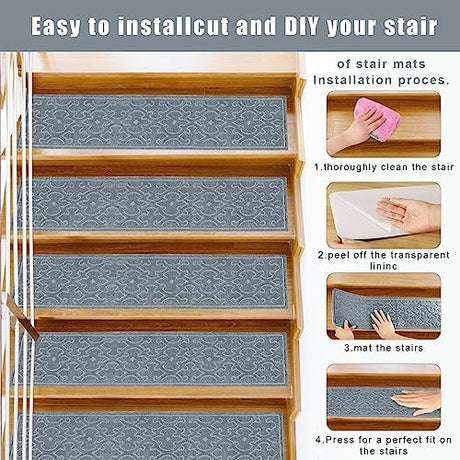 Easy to installcut and DIY your stair

of stair mats
Installation proces.

1.thoroughly clean the stair

2.peel off the transparent lininc

3.mat the stairs

4.Press for a perfect fit on the stairs