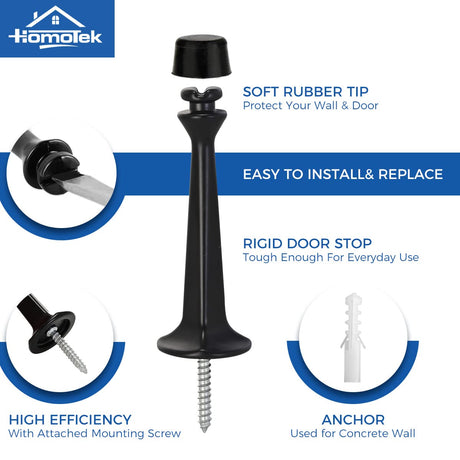 HomoTek

SOFT RUBBER TIP
Protect Your Wall & Door

EASY TO INSTALL& REPLACE

RIGID DOOR STOP
Tough Enough For Everyday Use

HIGH EFFICIENCY
With Attached Mounting Screw

ANCHOR
Used for Concrete Wall