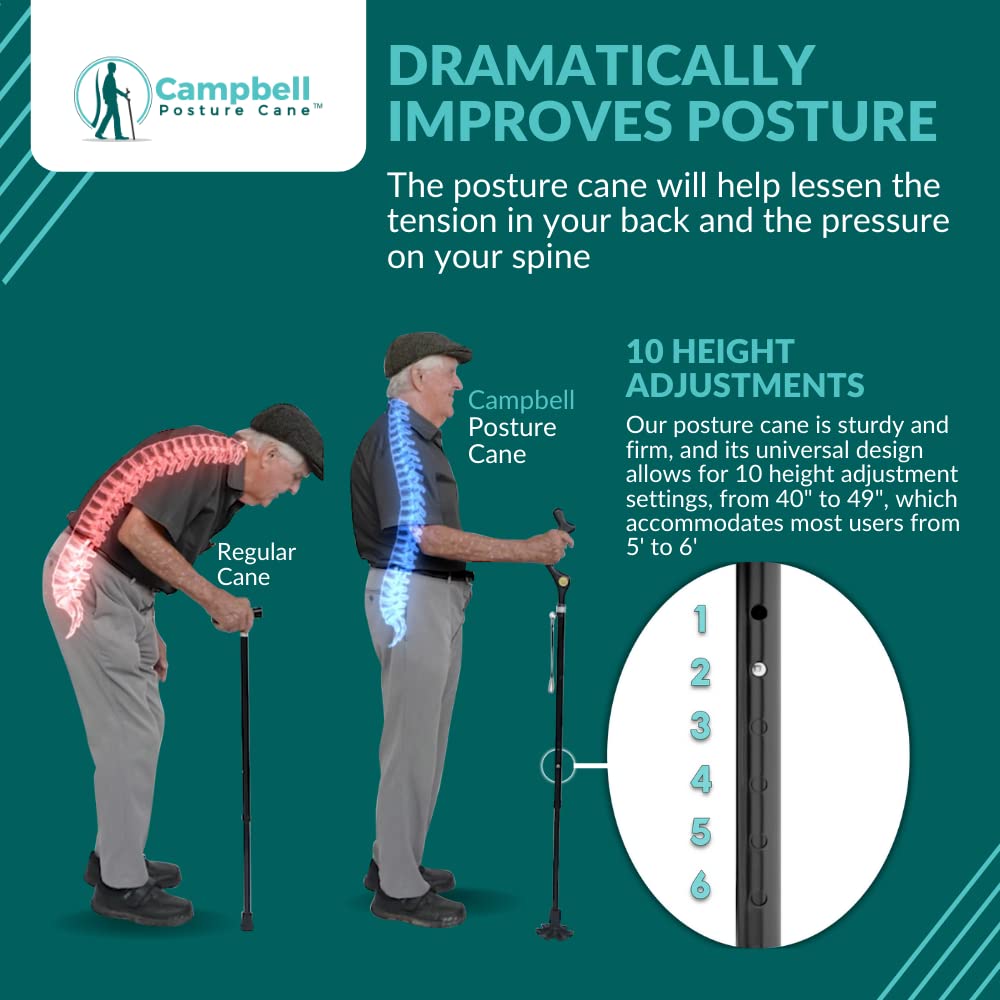 Campbell Posture Cane™

DRAMATICALLY IMPROVES POSTURE

The posture cane will help lessen the tension in your back and the pressure on your spine

Regular Cane

Campbell Posture Cane

10 HEIGHT ADJUSTMENTS

Our posture cane is sturdy and firm, and its universal design allows for 10 height adjustment settings, from 40" to 49", which accommodates most users from 5' to 6'

1
2
3
4
5
6