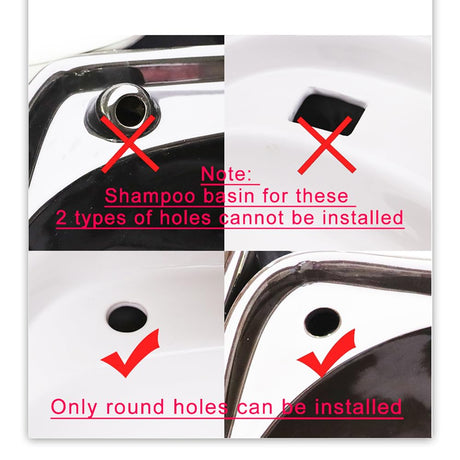 Note:
Shampoo basin for these
2 types of holes cannot be installed

Only round holes can be installed