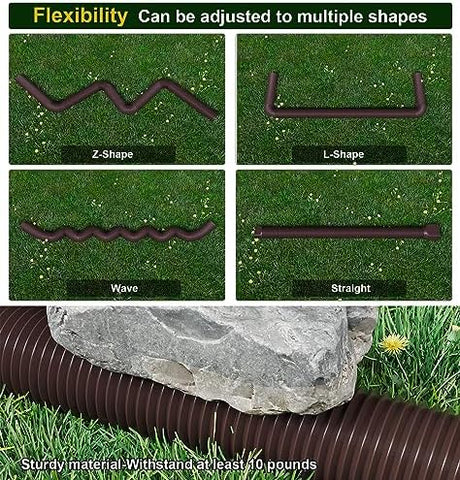 Flexibility Can be adjusted to multiple shapes

Z-Shape

L-Shape

Wave

Straight

Sturdy material-Withstand at least 10 pounds