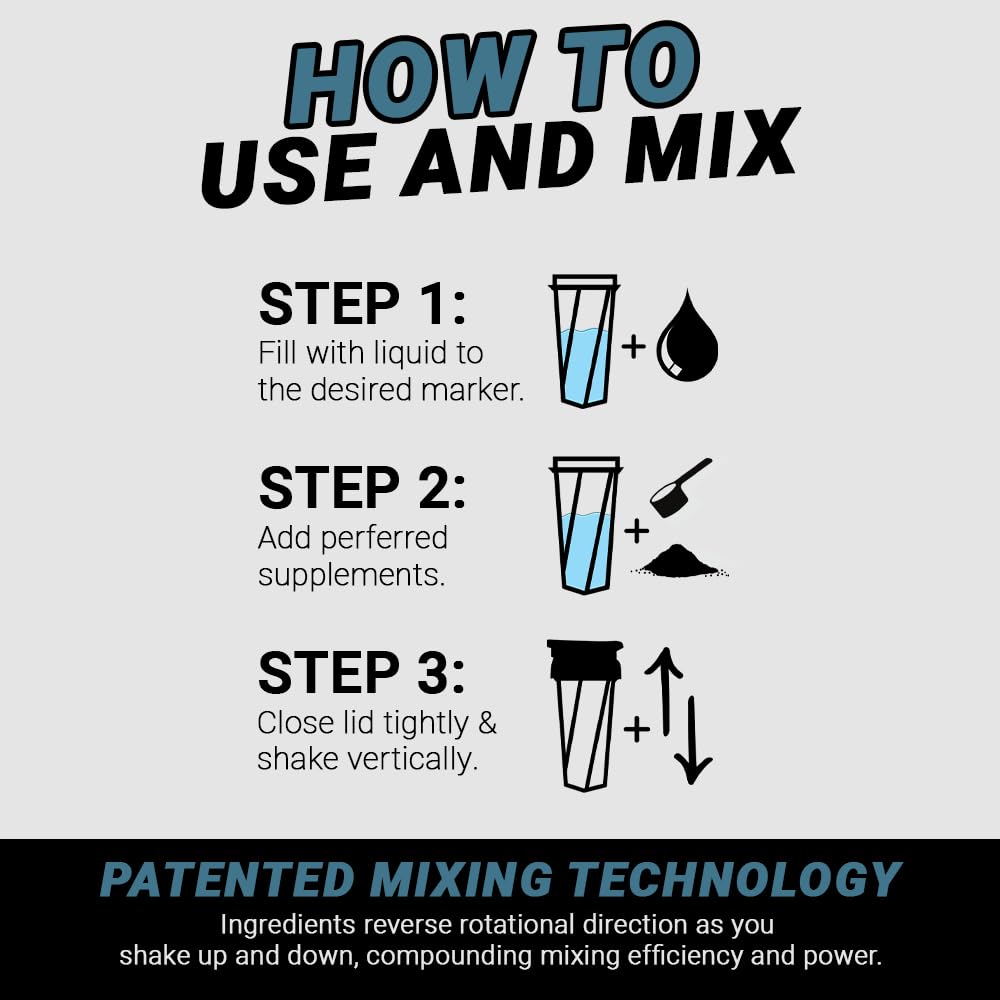 HOW TO
USE AND MIX

STEP 1:
Fill with liquid to the desired marker.

+

STEP 2:
Add perferred supplements.

+

STEP 3:
Close lid tightly & shake vertically.

+

PATENTED MIXING TECHNOLOGY
Ingredients reverse rotational direction as you shake up and down, compounding mixing efficiency and power.