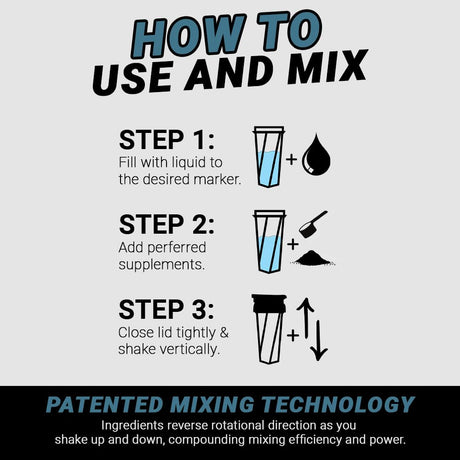 HOW TO
USE AND MIX

STEP 1:
Fill with liquid to the desired marker.

+

STEP 2:
Add perferred supplements.

+

STEP 3:
Close lid tightly & shake vertically.

+

PATENTED MIXING TECHNOLOGY
Ingredients reverse rotational direction as you shake up and down, compounding mixing efficiency and power.