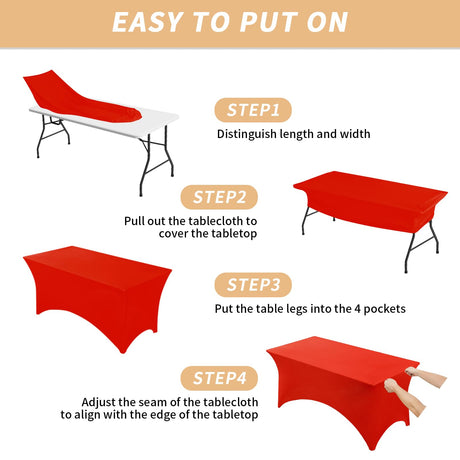 EASY TO PUT ON

STEP1

Distinguish length and width

STEP2

Pull out the tablecloth to cover the tabletop

STEP3

Put the table legs into the 4 pockets

STEP4

Adjust the seam of the tablecloth to align with the edge of the tabletop